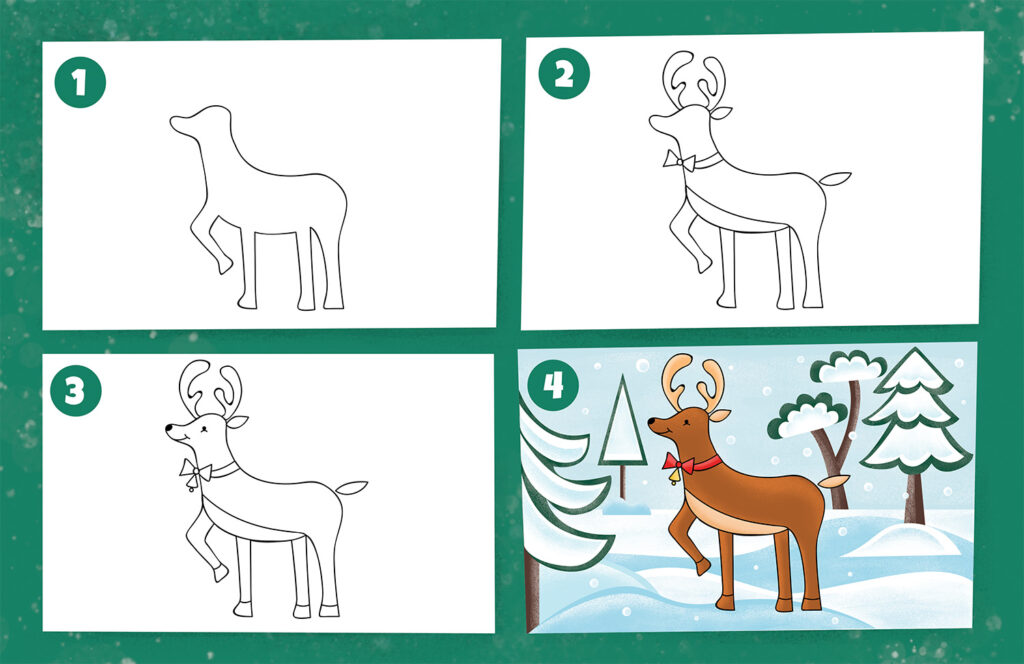 1

2

3

4